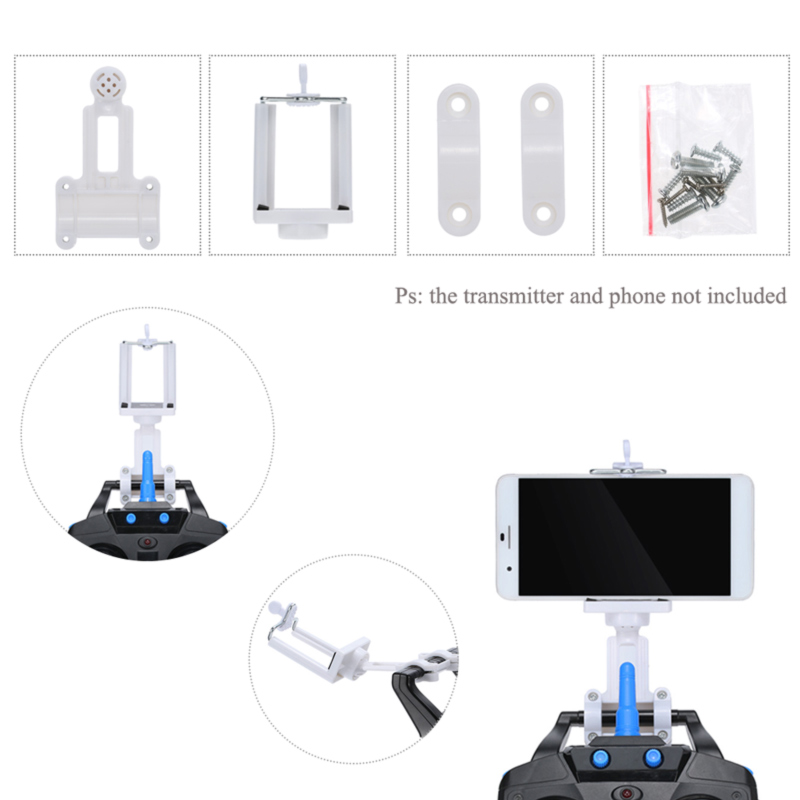 Ps: the transmitter and phone not included